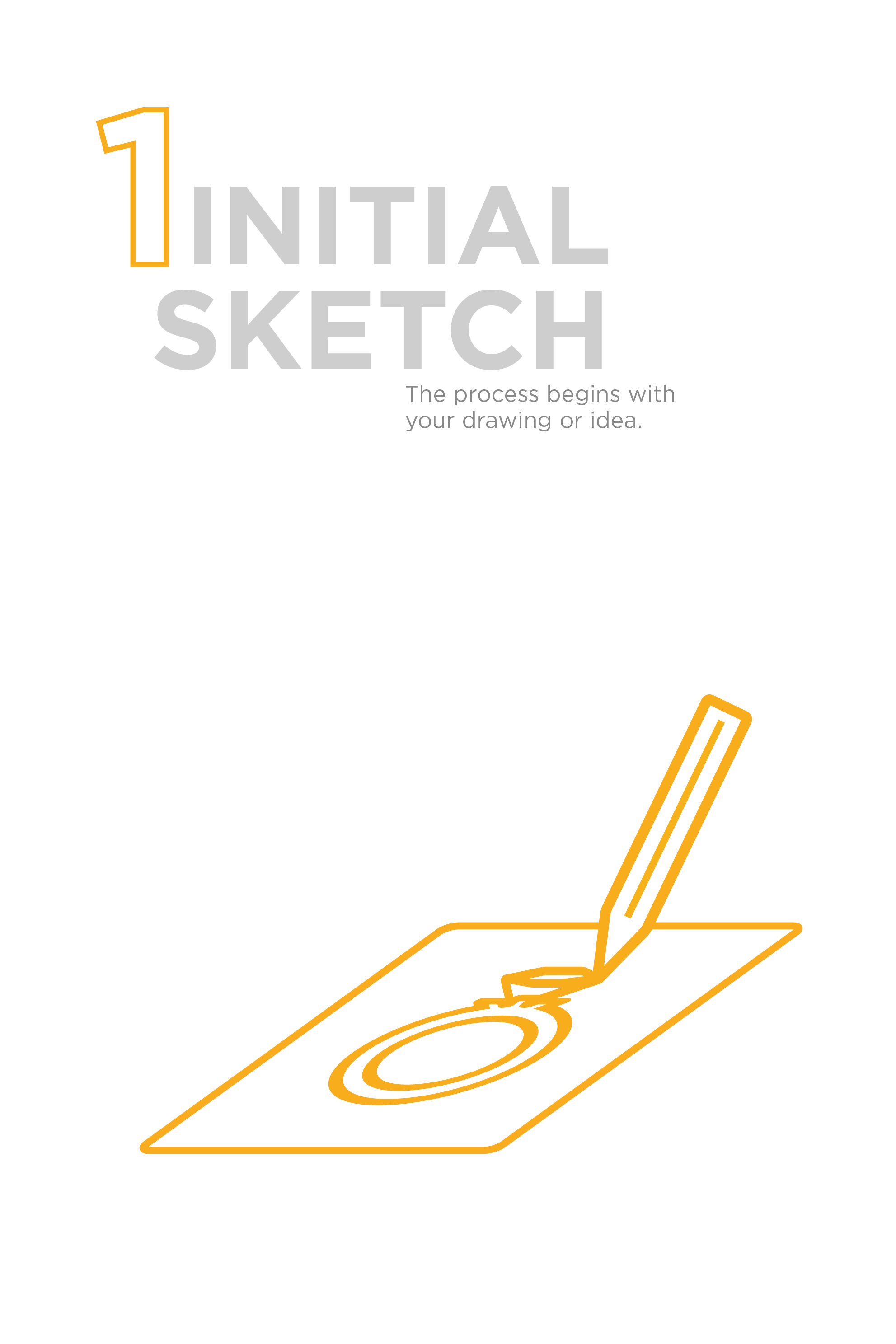 1 INITIAL SKETCH

The process begins with your drawing or idea.