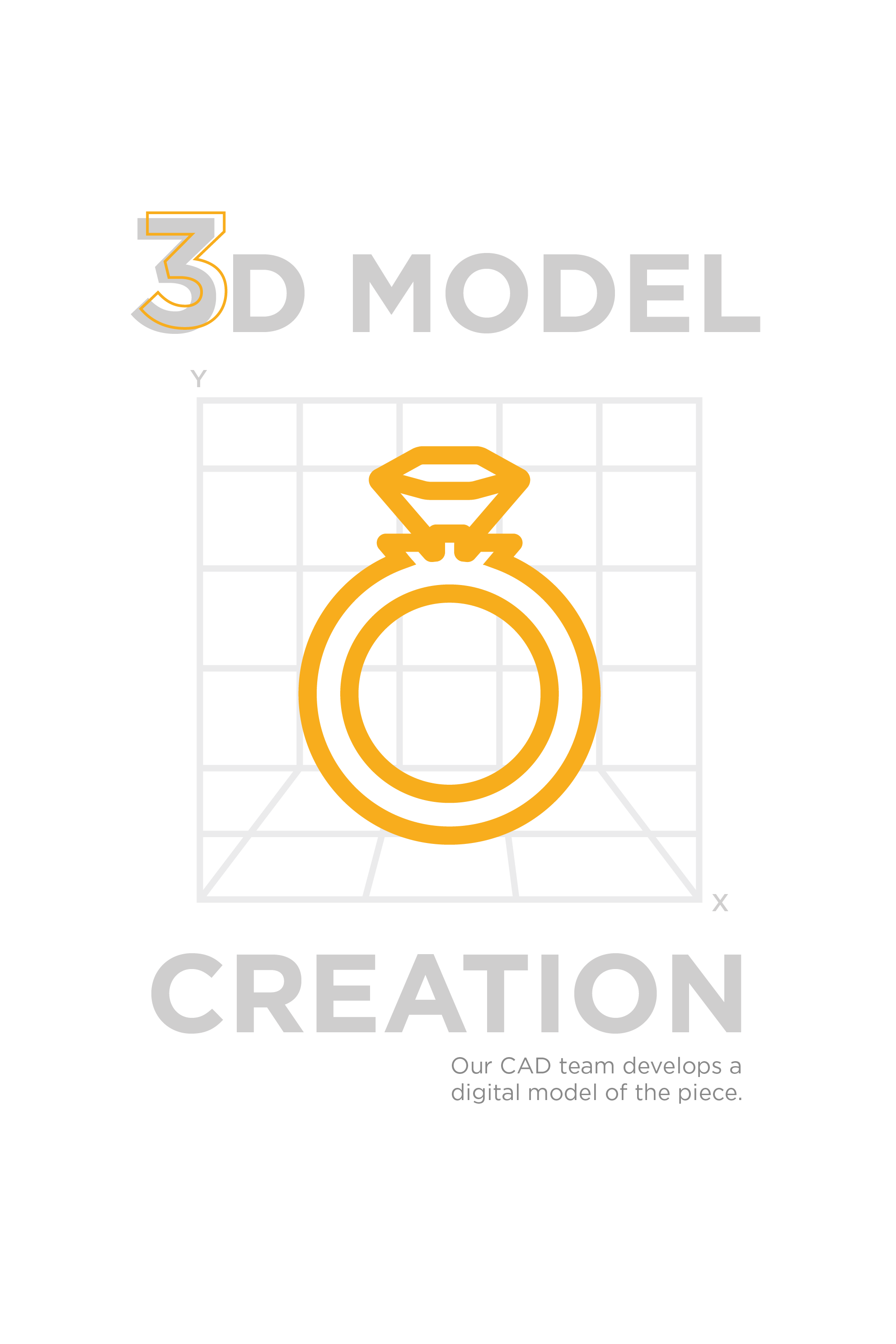 3D MODEL

Y

X

CREATION

Our CAD team develops a digital model of the piece.