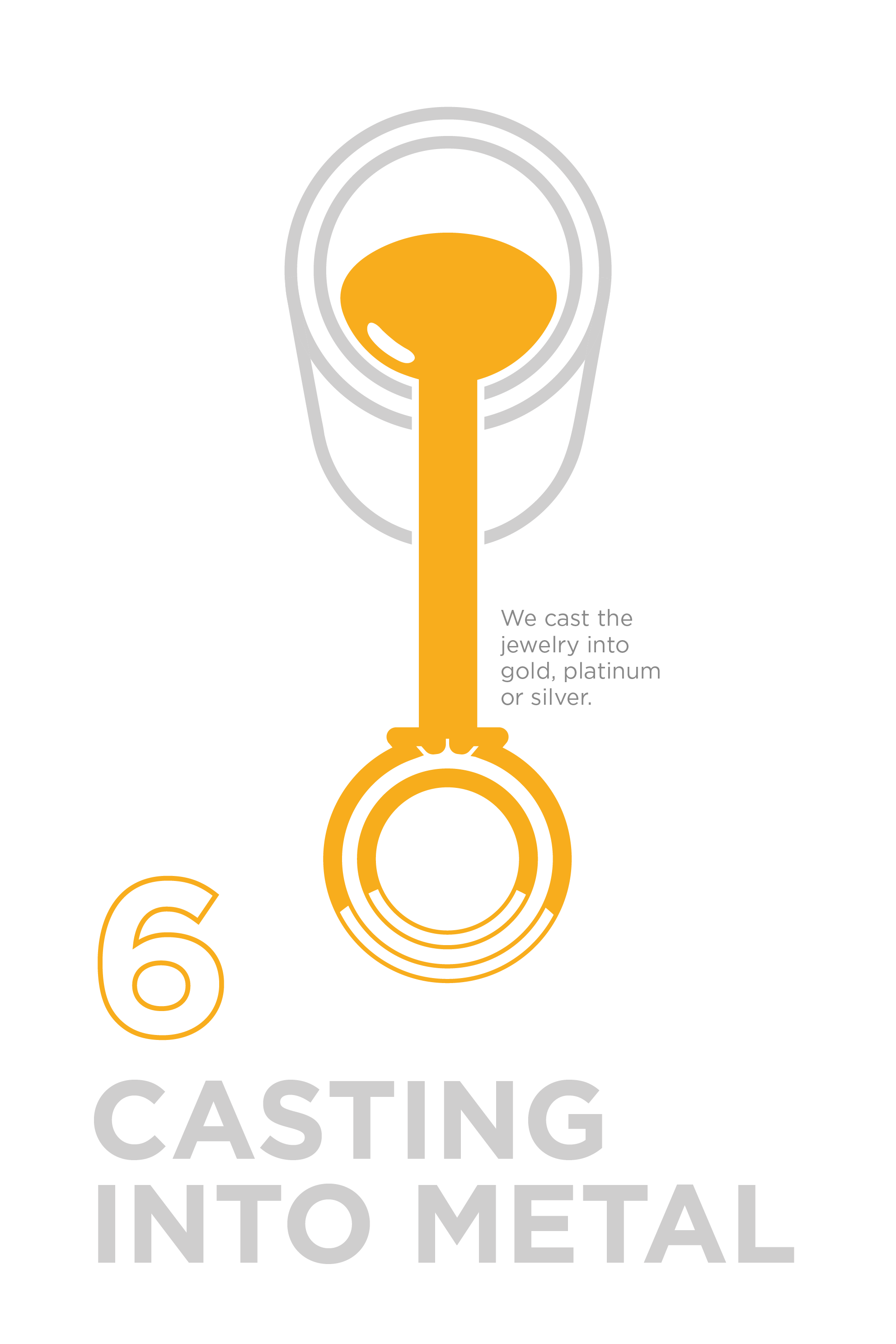 We cast the jewelry into gold, platinum or silver.

6

CASTING INTO METAL