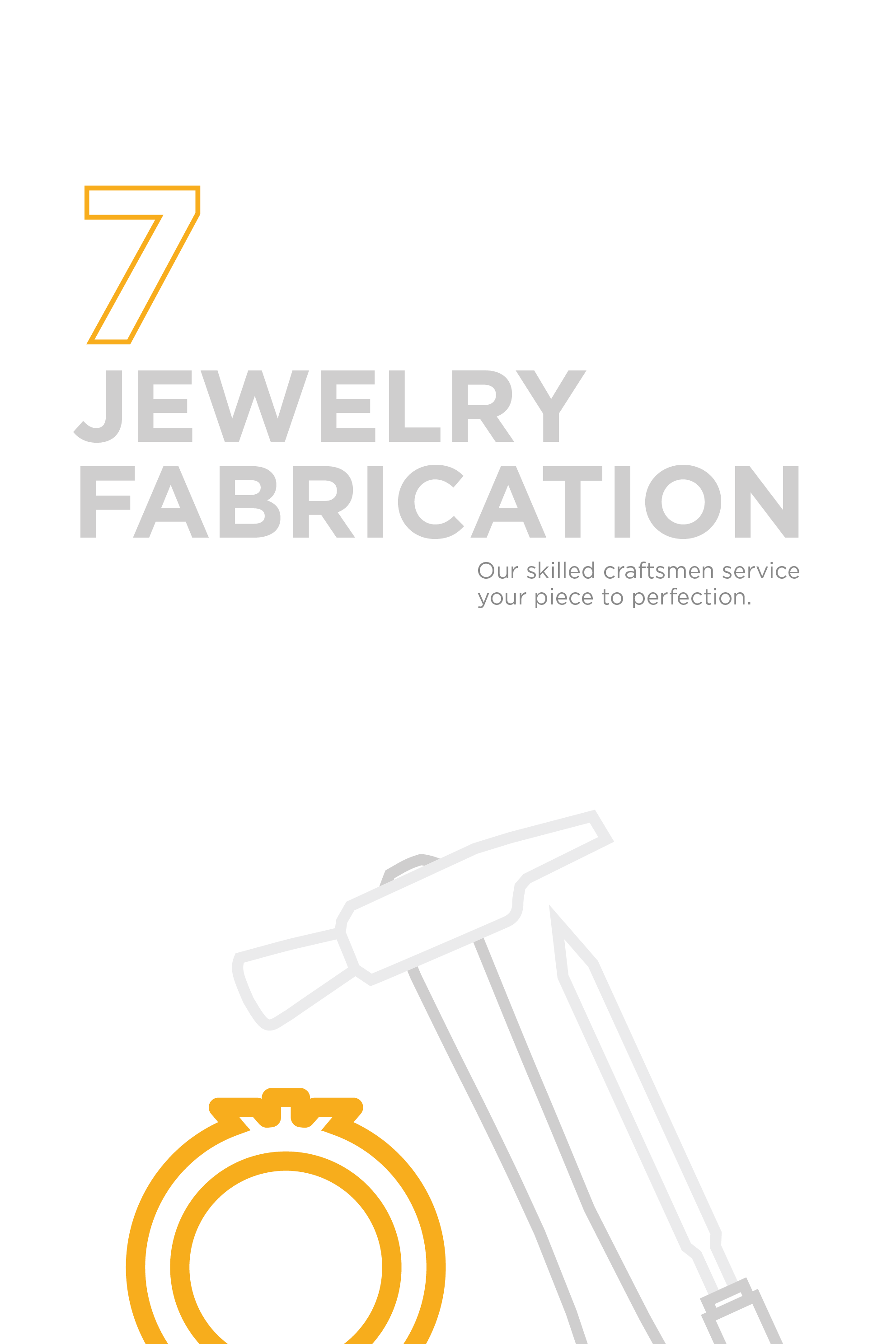 7
JEWELRY
FABRICATION

Our skilled craftsmen service your piece to perfection.