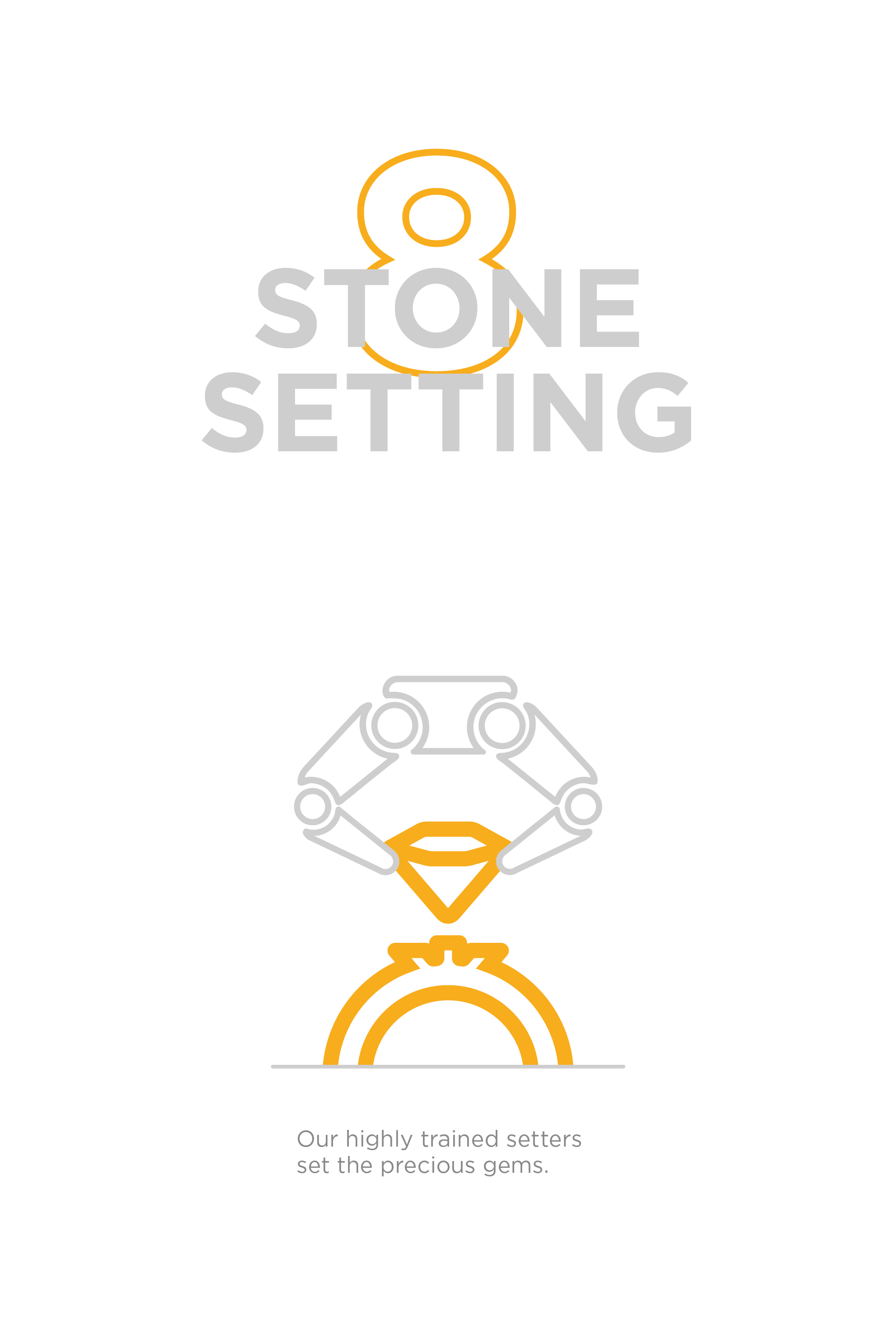 8
STONE
SETTING

Our highly trained setters set the precious gems.