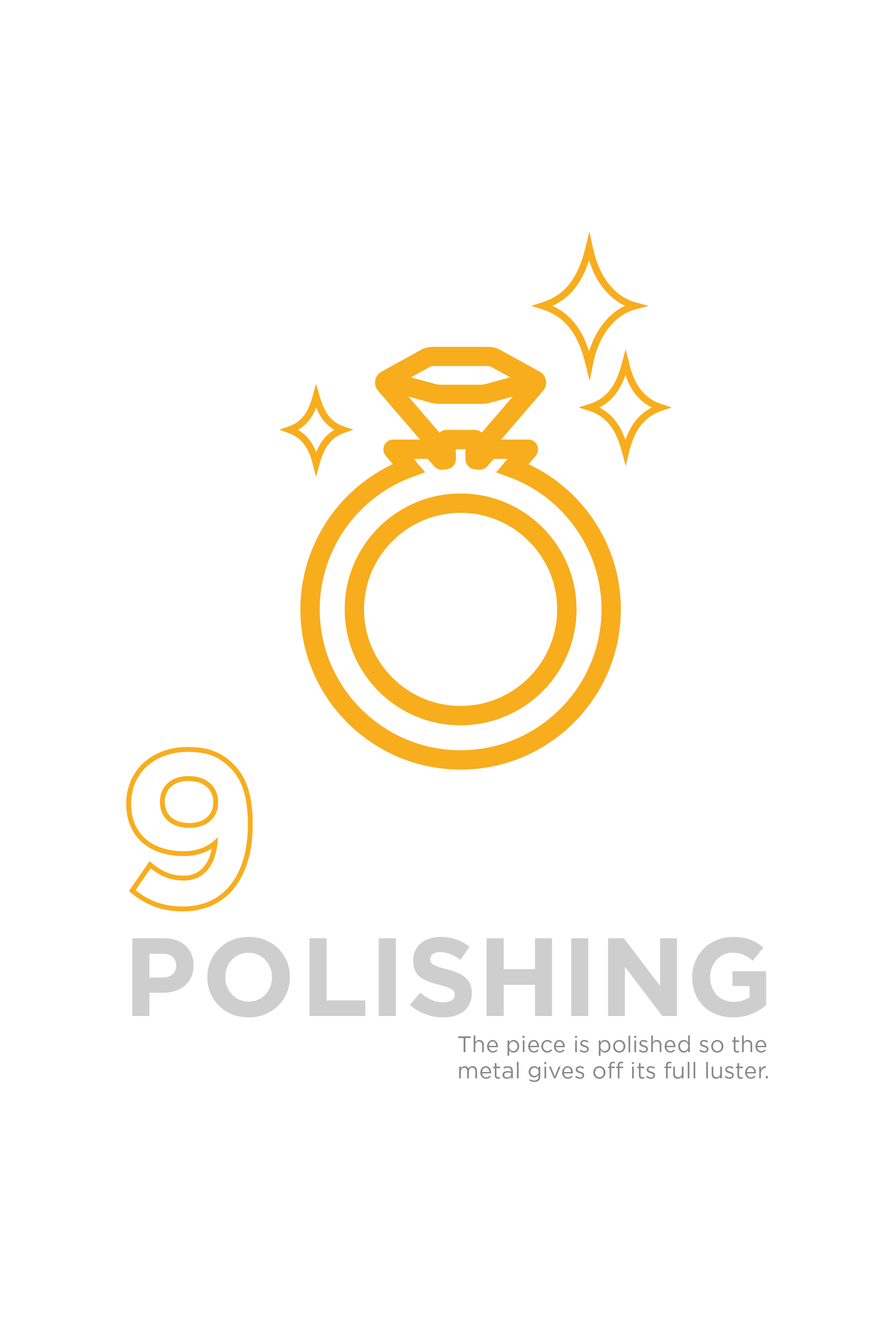 9
POLISHING

The piece is polished so the metal gives off its full luster.