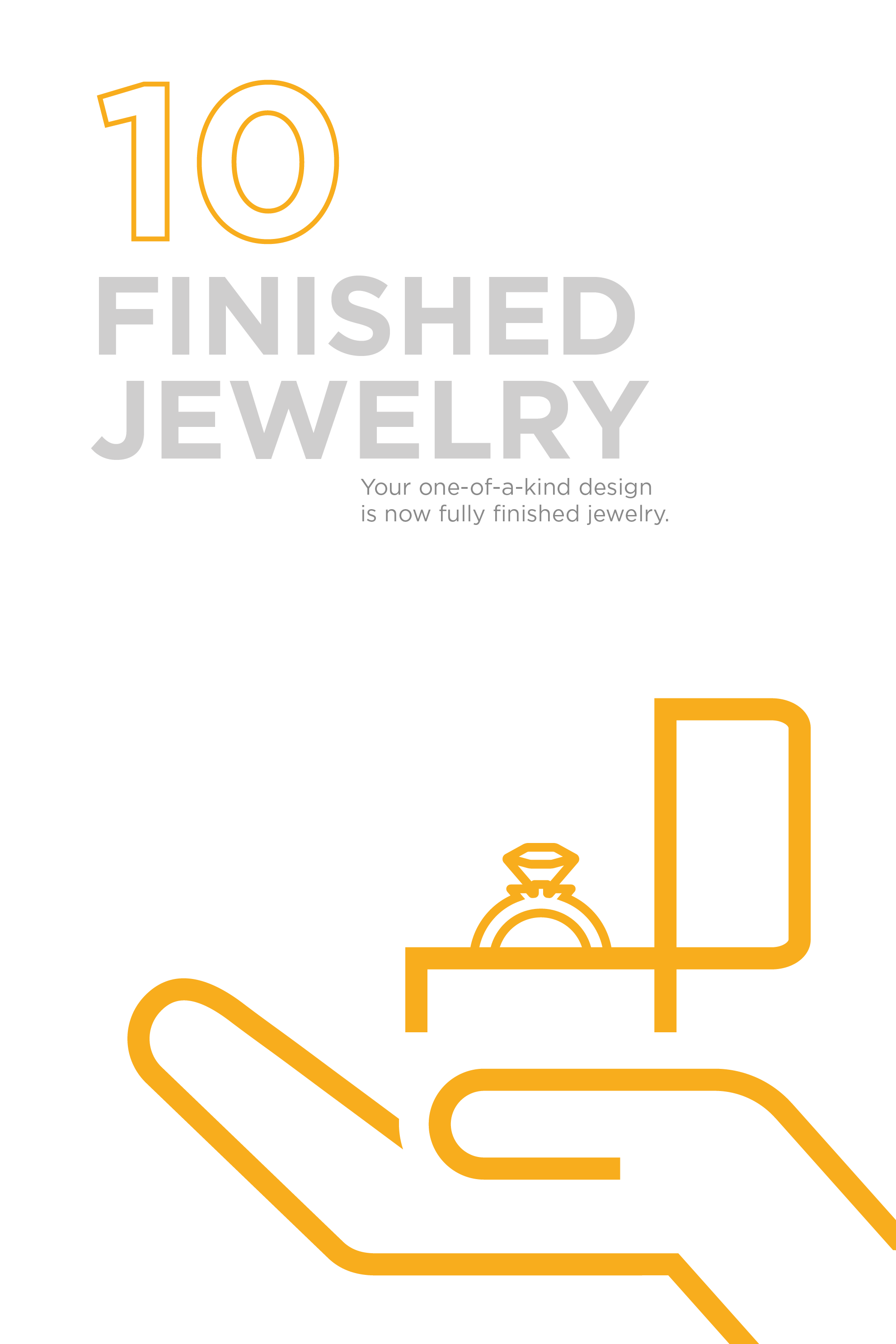 10

FINISHED JEWELRY

Your one-of-a-kind design is now fully finished jewelry.