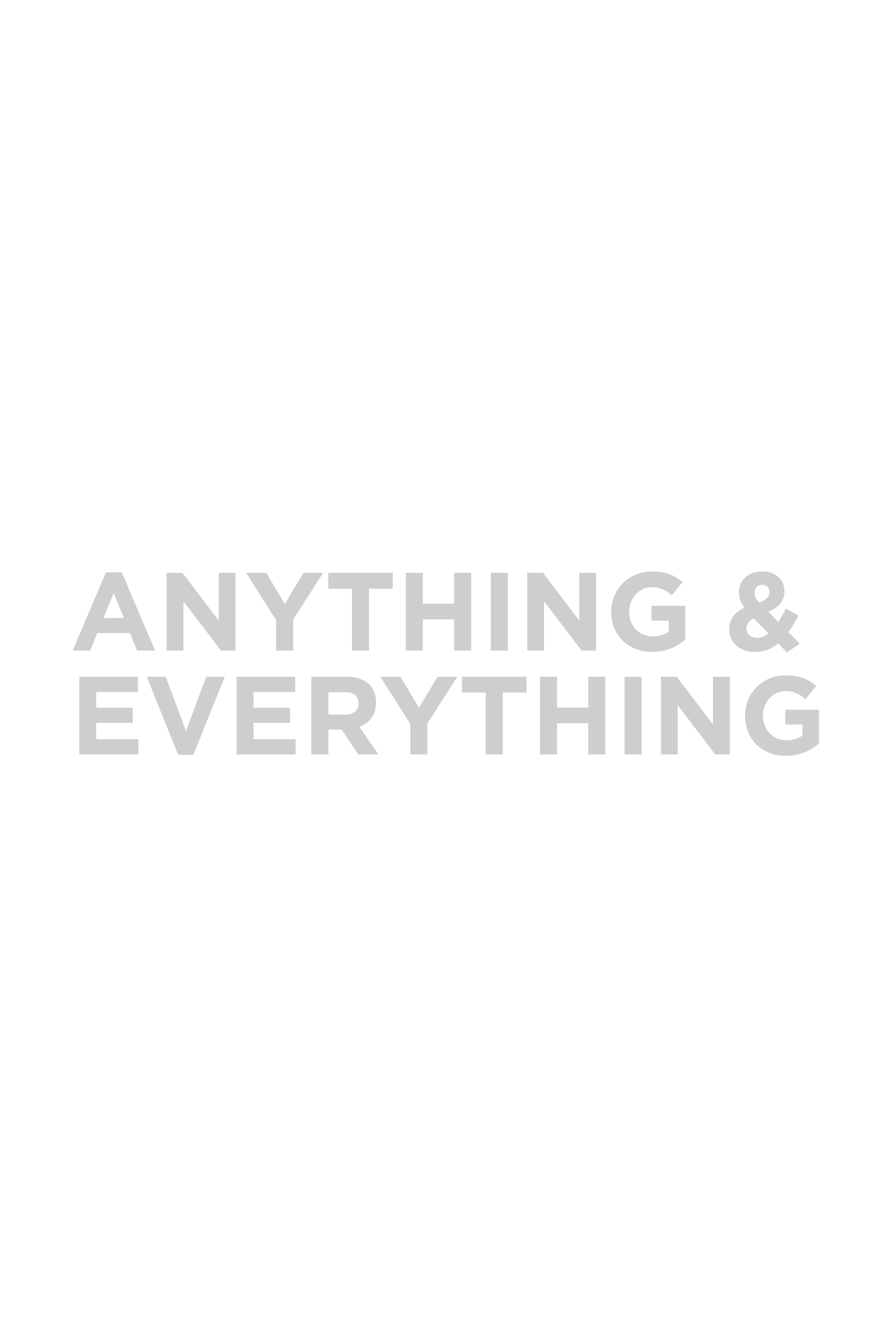 ANYTHING & EVERYTHING