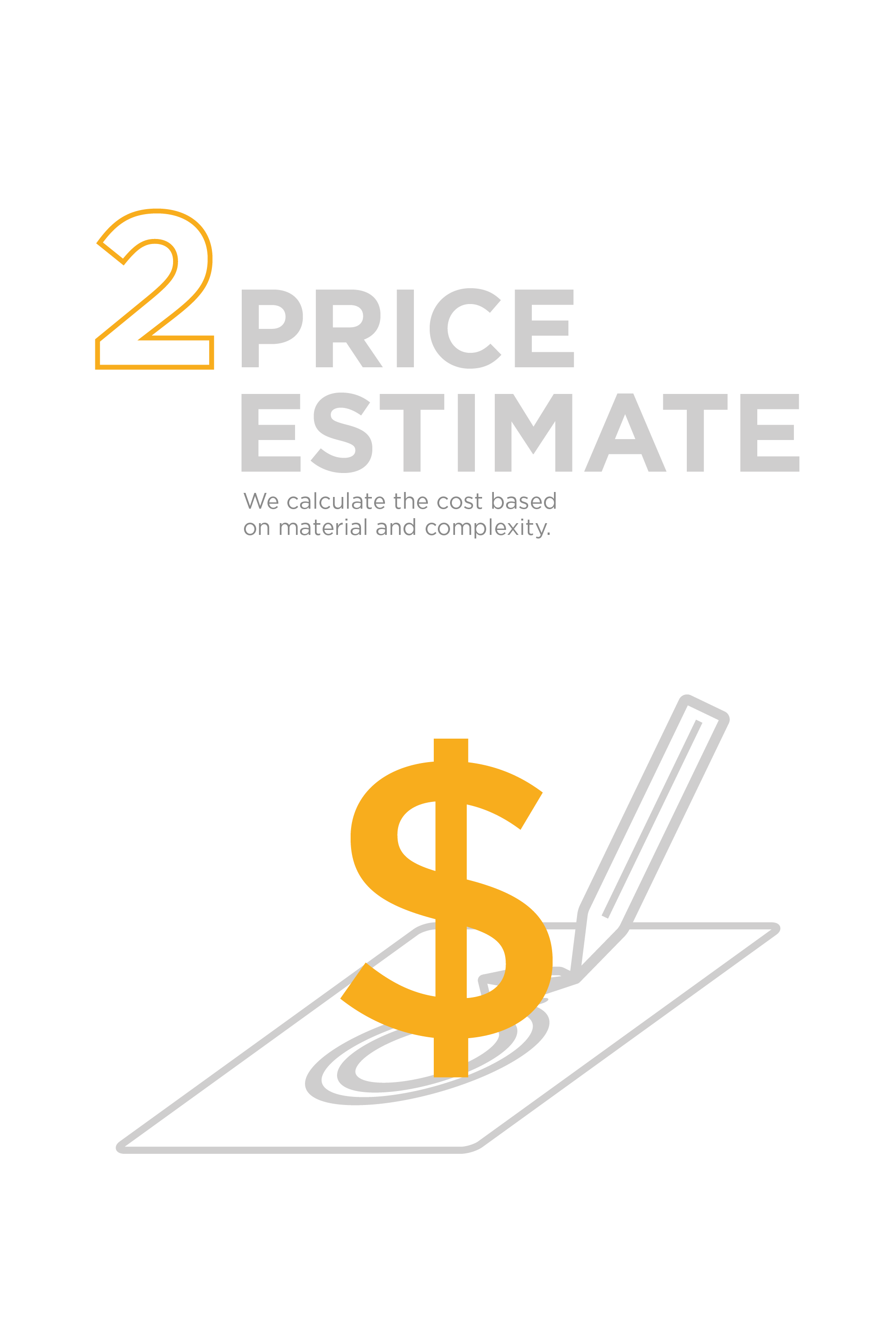 2 PRICE ESTIMATE

We calculate the cost based on material and complexity.

$